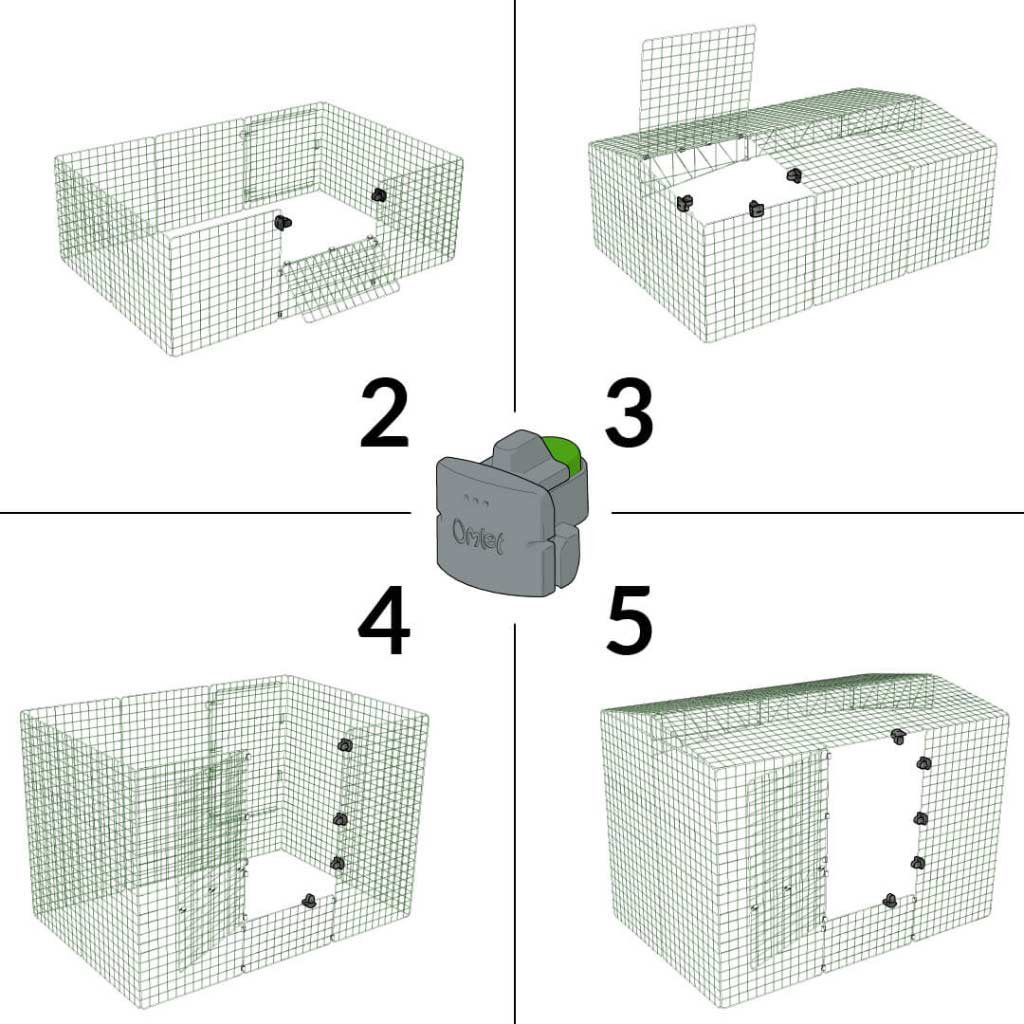 2

3

Omlet

4

5