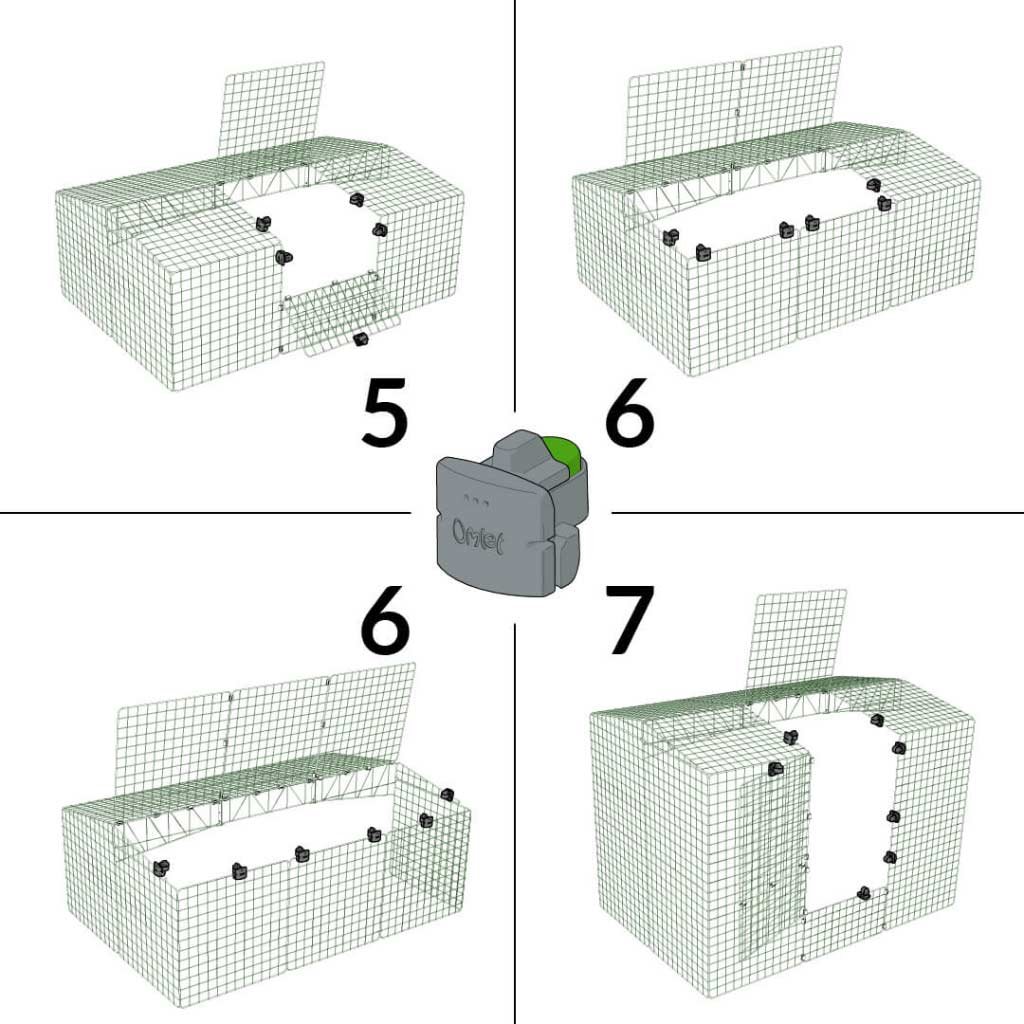 5

6

Omlet

6

7